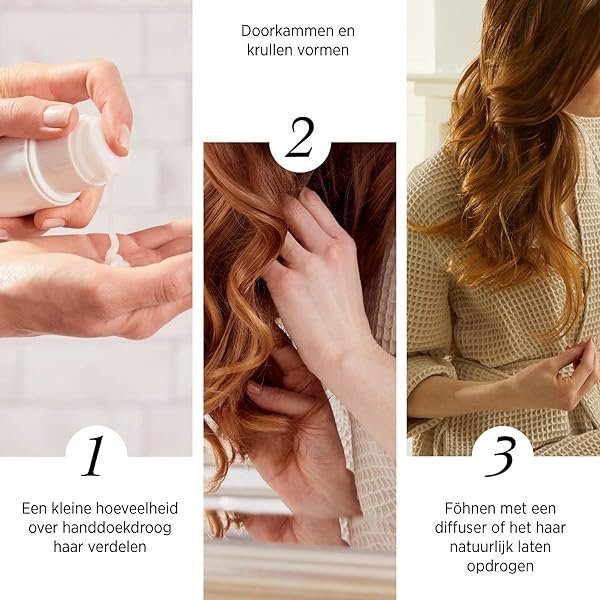 1

Een kleine hoeveelheid over handdoekdroog haar verdelen

Doorkammen en krullen vormen

2

3

Föhnen met een diffuser of het haar natuurlijk laten opdrogen